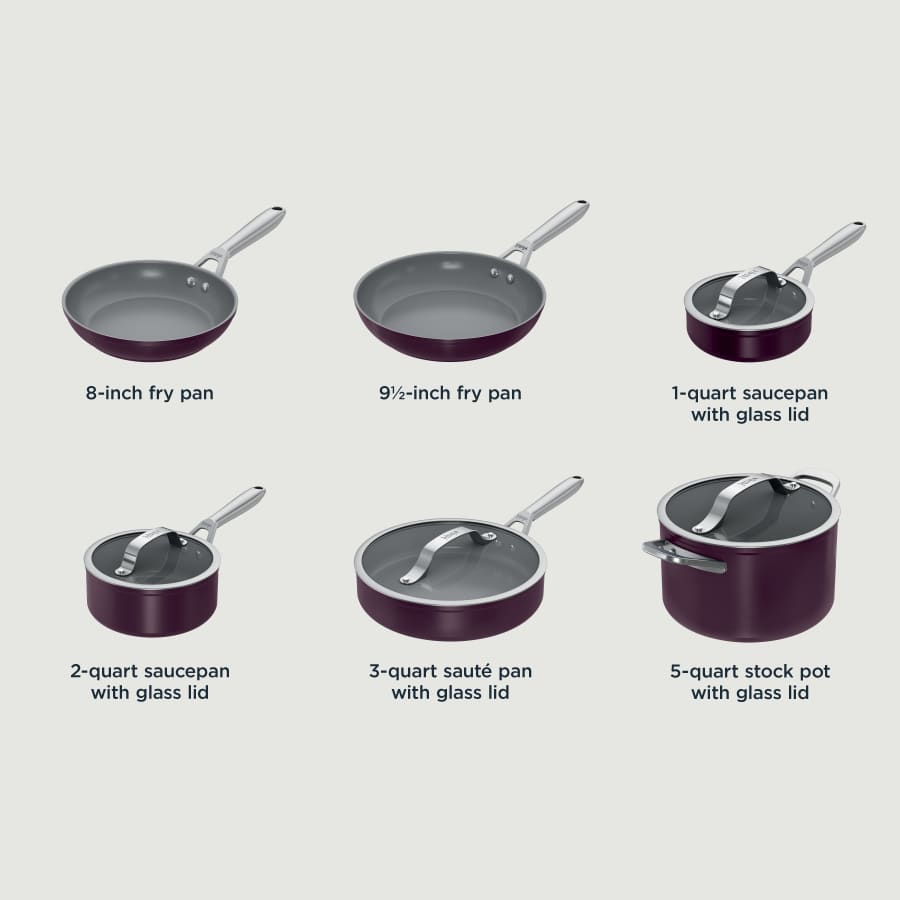 8-inch fry pan

9½-inch fry pan

1-quart saucepan with glass lid

2-quart saucepan with glass lid

3-quart sauté pan with glass lid

5-quart stock pot with glass lid